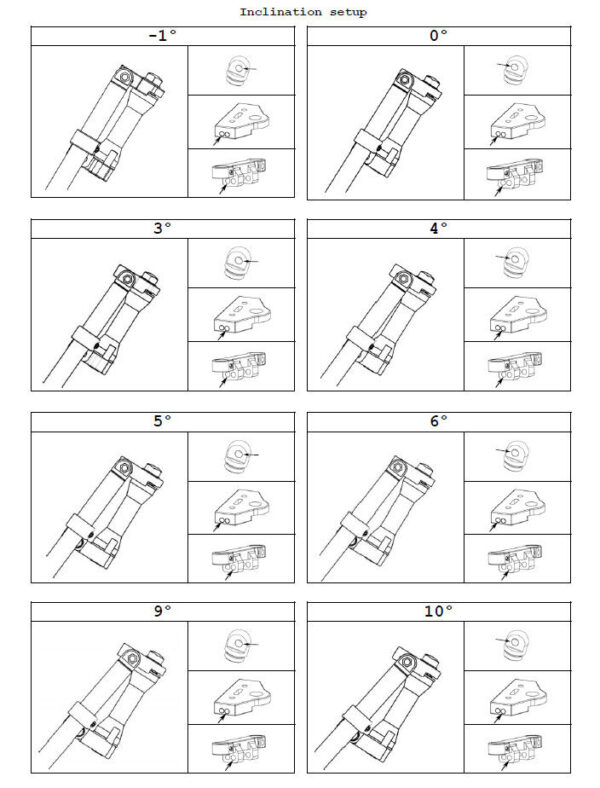 Inclination setup

-1°

0°

3°

4°

5°

6°

9°

10°